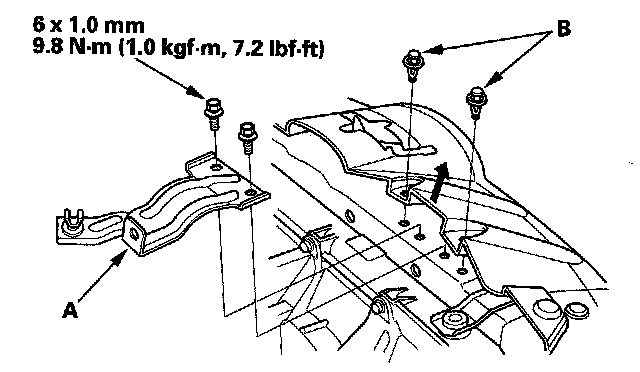 6 x 1.0 mm
9.8 N·m (1.0 kgf·m, 7.2 lbf·ft)

B

A