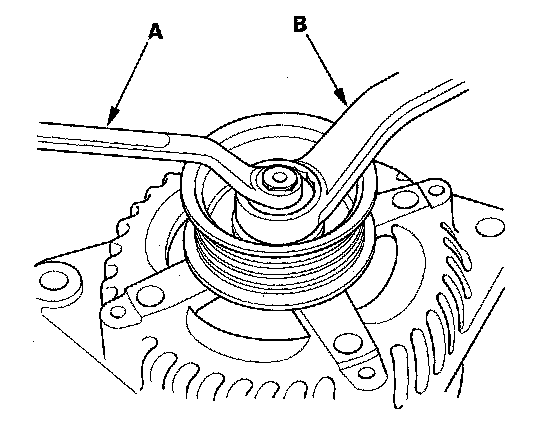 A
B