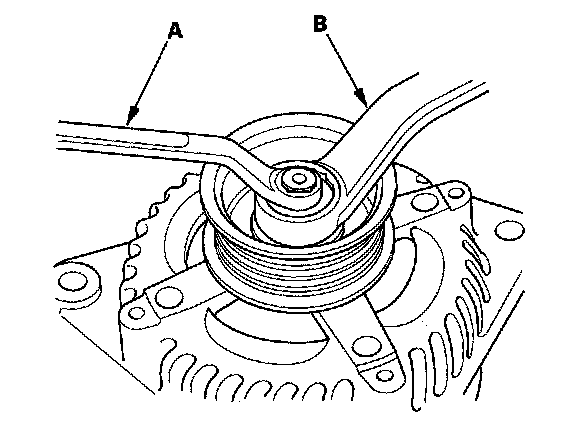 A
B