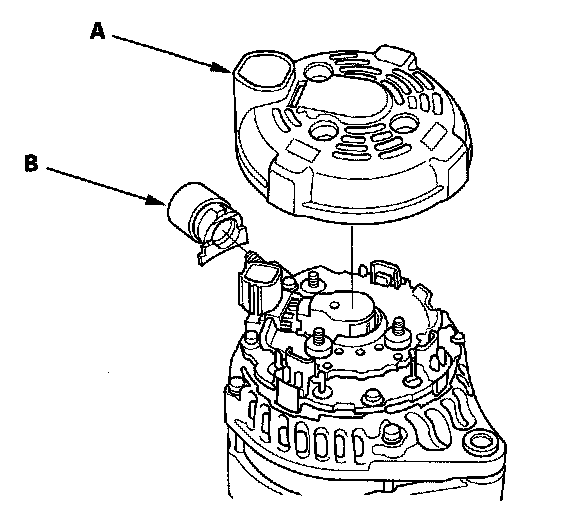 A

B