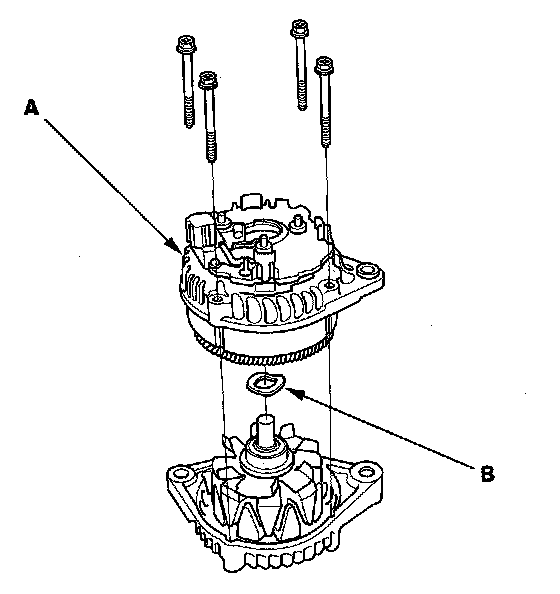 A

B