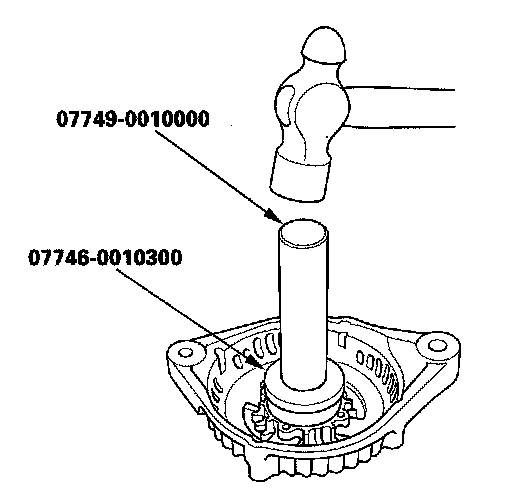 07749-0010000

07746-0010300