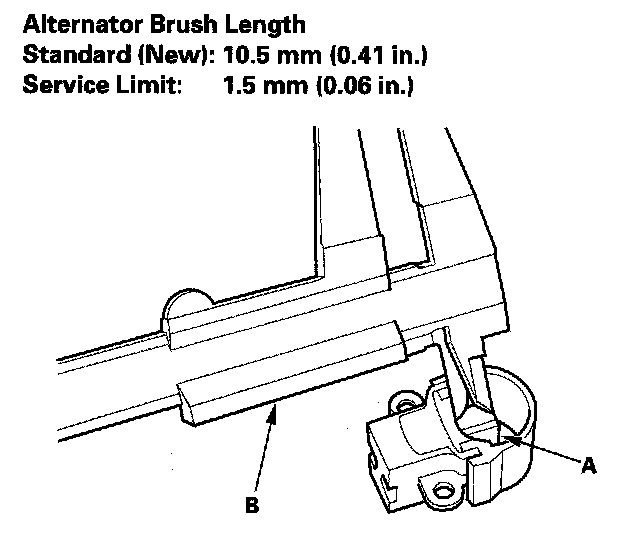 Alternator Brush Length
Standard (New): 10.5 mm (0.41 in.)
Service Limit: 1.5 mm (0.06 in.)

A

B