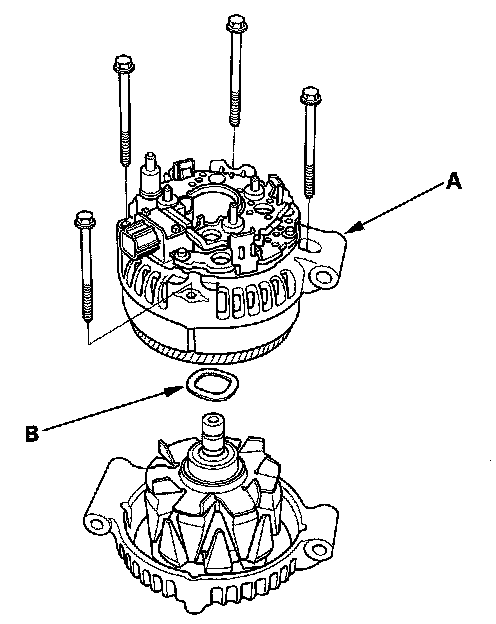 A

B