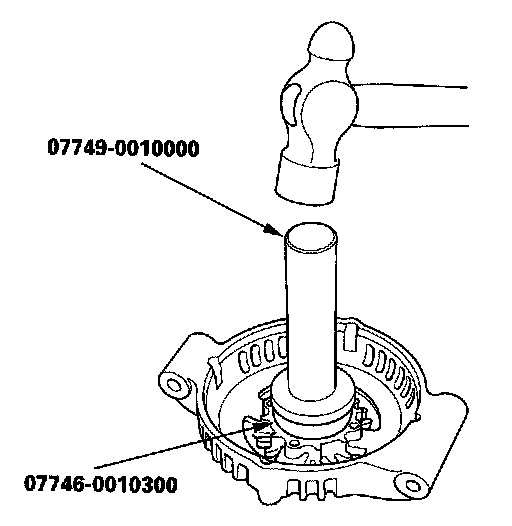 07749-0010000

07746-0010300