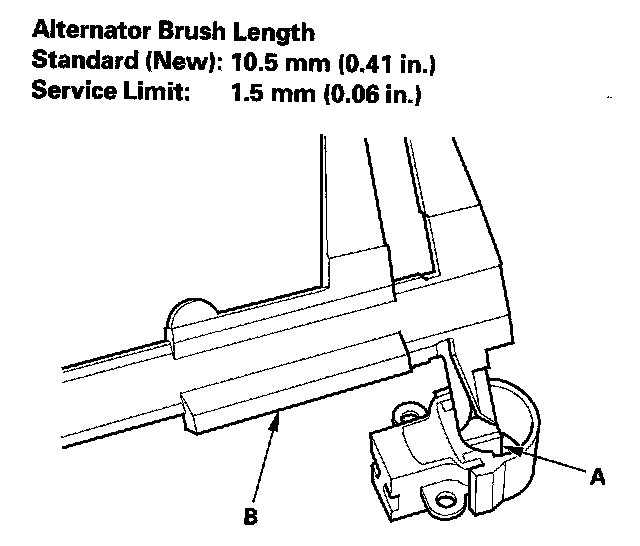 Alternator Brush Length
Standard (New): 10.5 mm (0.41 in.)
Service Limit: 1.5 mm (0.06 in.)

A

B