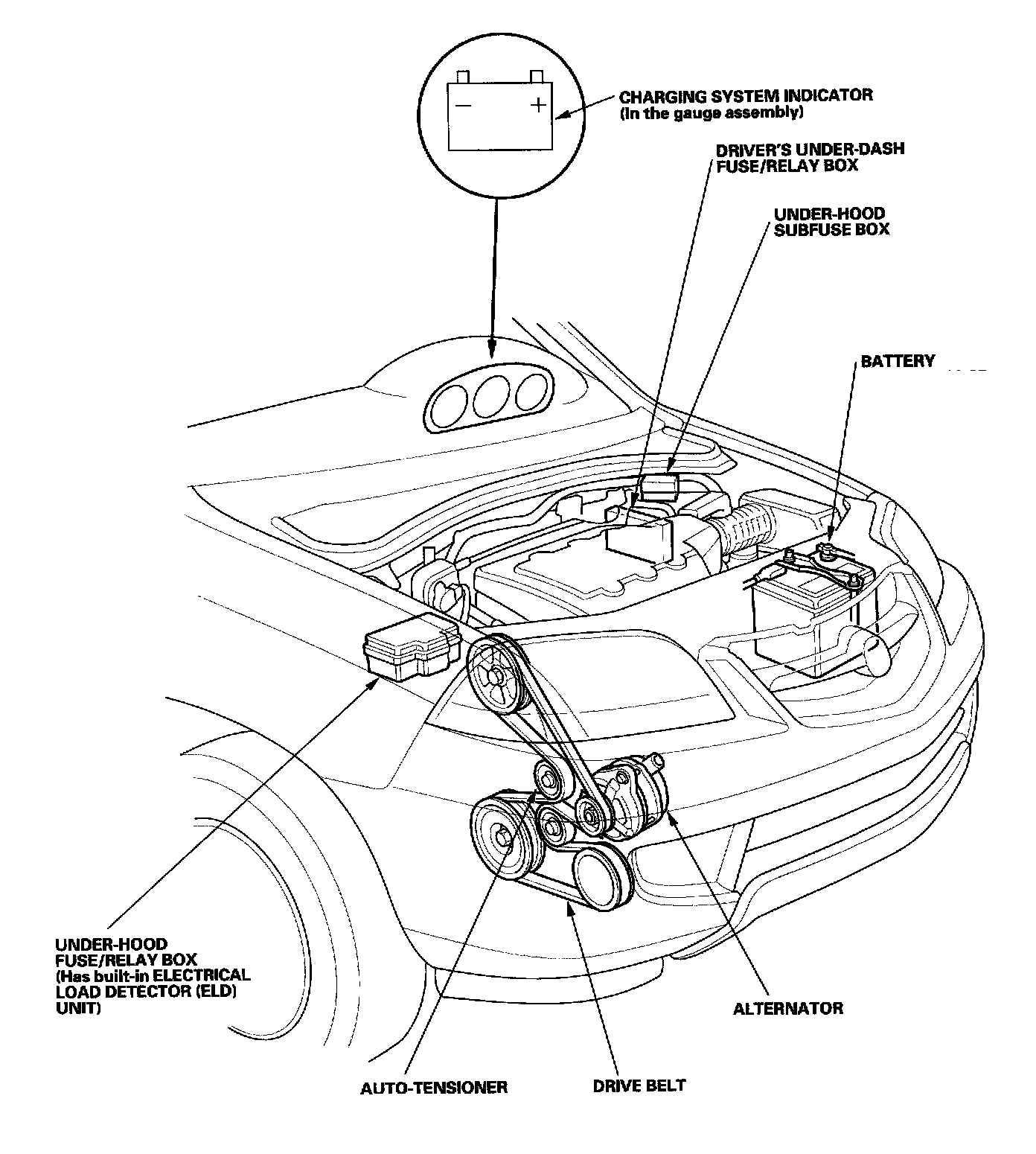 −
+

CHARGING SYSTEM INDICATOR
(In the gauge assembly)

DRIVER'S UNDER-DASH
FUSE/RELAY BOX

UNDER-HOOD
SUBFUSE BOX

BATTERY

UNDER-HOOD
FUSE/RELAY BOX
(Has built-in ELECTRICAL
LOAD DETECTOR (ELD)
UNIT)

ALTERNATOR

AUTO-TENSIONER

DRIVE BELT