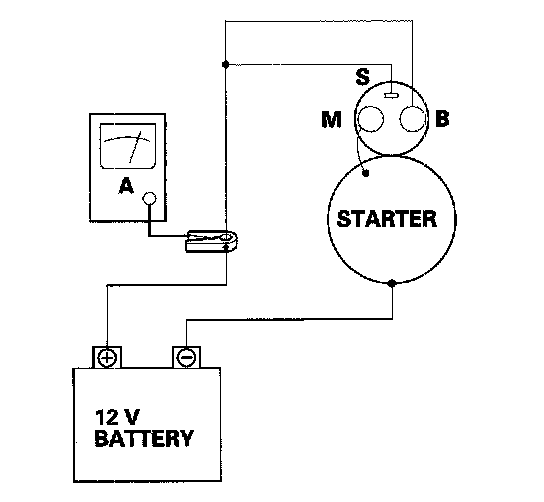 S
M
B
A
STARTER
12 V
BATTERY