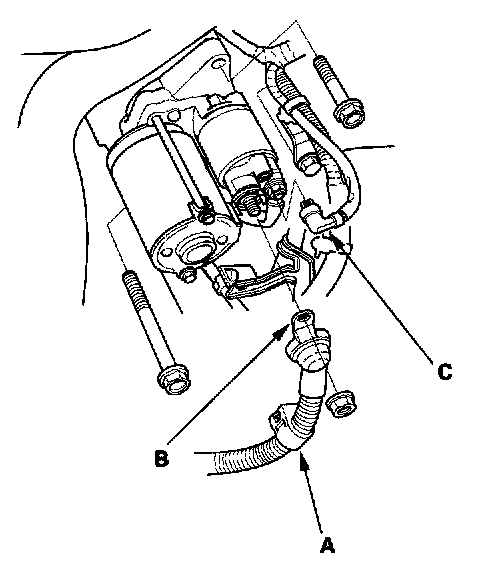 C
B
A