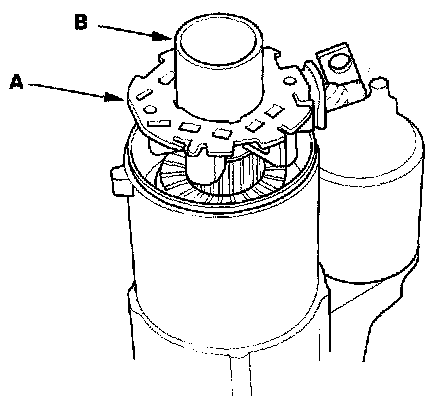 B
A