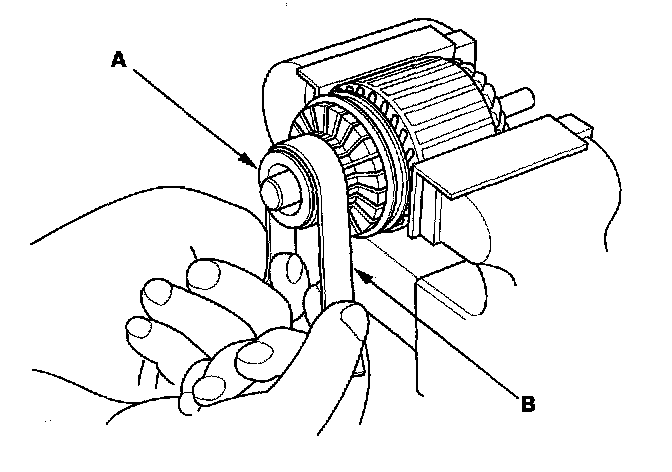 A

B