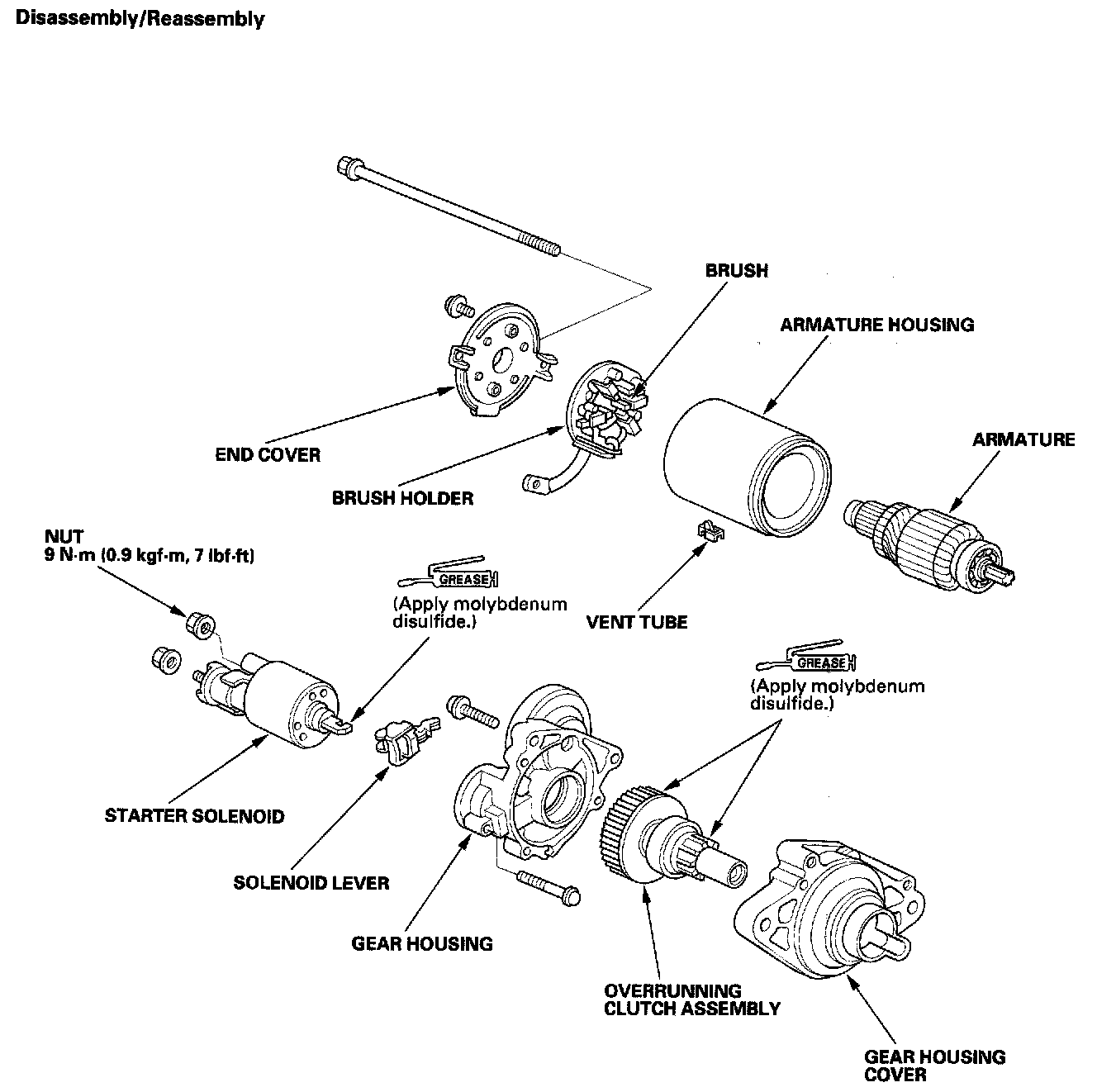 Disassembly/Reassembly

BRUSH

ARMATURE HOUSING

ARMATURE

END COVER

BRUSH HOLDER

NUT
9 N·m (0.9 kgf·m, 7 lbf·ft)

GREASE
(Apply molybdenum disulfide.)

VENT TUBE

GREASE
(Apply molybdenum disulfide.)

STARTER SOLENOID

SOLENOID LEVER

GEAR HOUSING

OVERRUNNING CLUTCH ASSEMBLY

GEAR HOUSING COVER