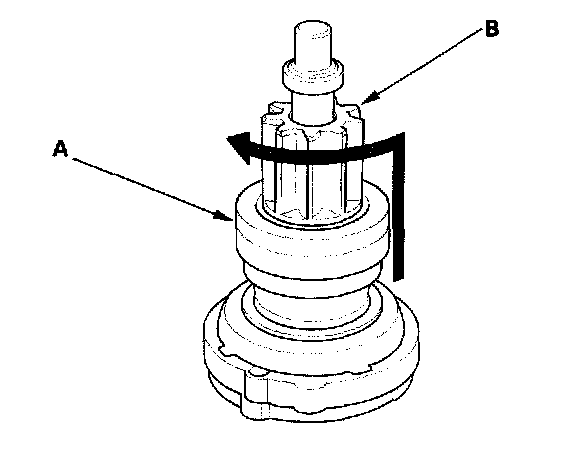 B

A