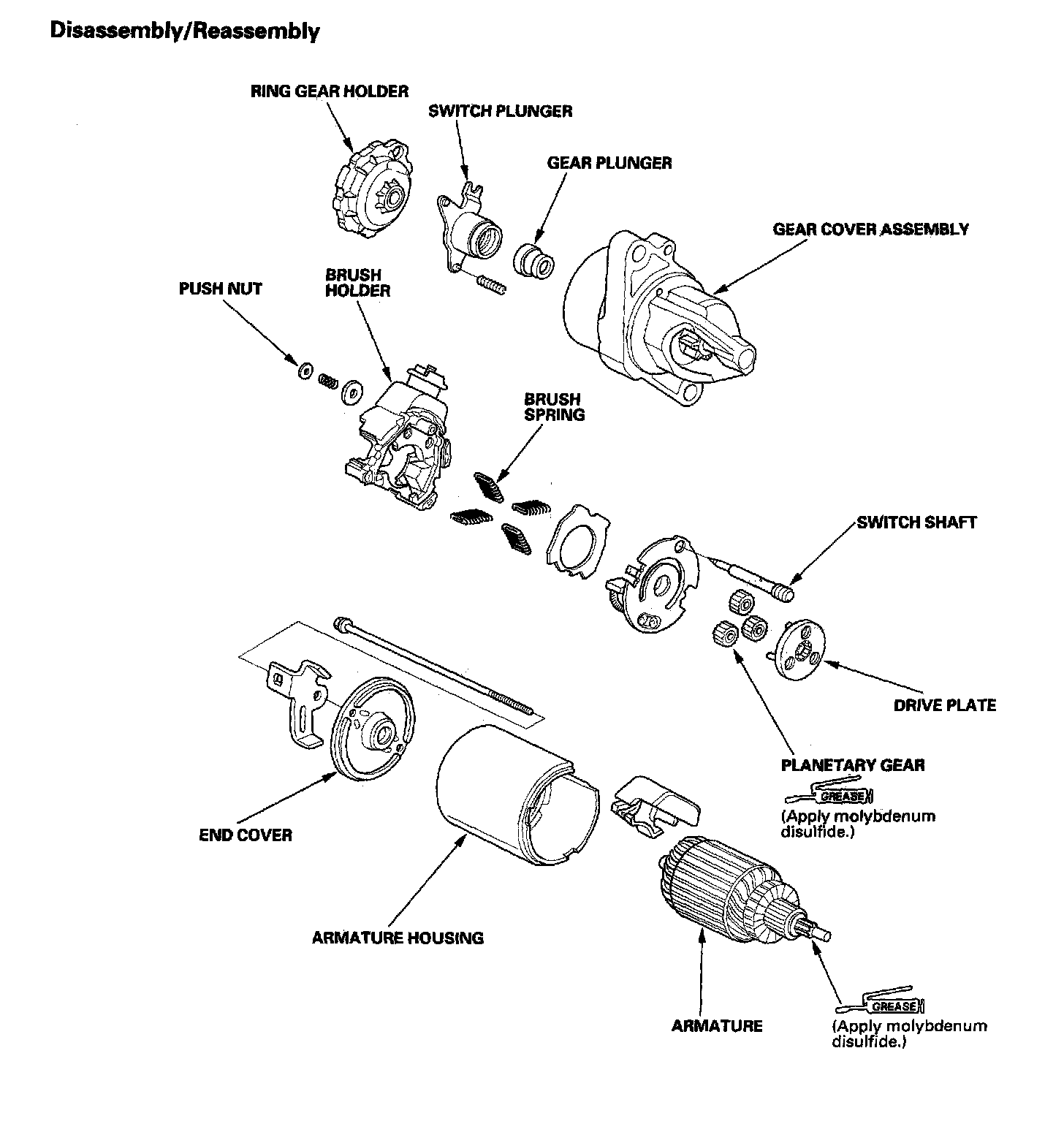 Disassembly/Reassembly

RING GEAR HOLDER

SWITCH PLUNGER

GEAR PLUNGER

GEAR COVER ASSEMBLY

PUSH NUT

BRUSH HOLDER

BRUSH SPRING

SWITCH SHAFT

DRIVE PLATE

PLANETARY GEAR

GREASE

(Apply molybdenum disulfide.)

END COVER

ARMATURE HOUSING

ARMATURE

GREASE

(Apply molybdenum disulfide.)