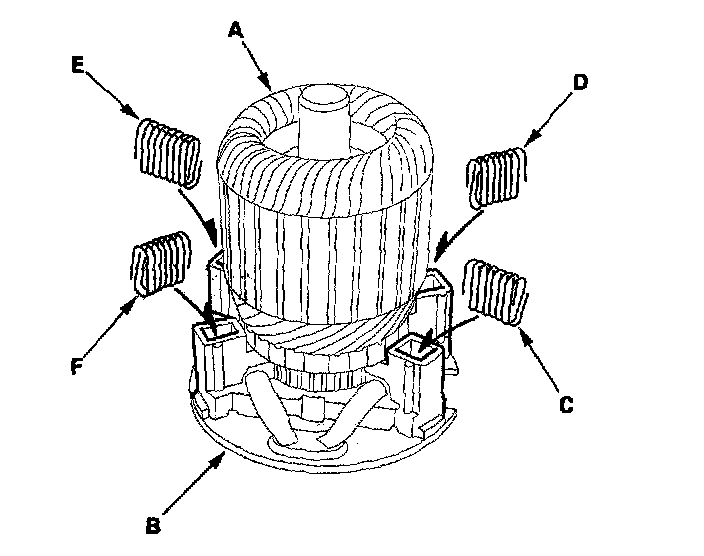 A
E
D
F
C
B