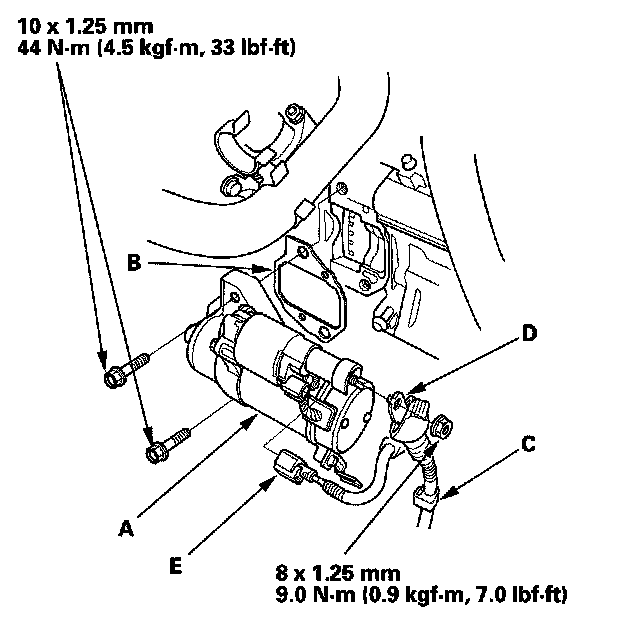 10 x 1.25 mm
44 N·m (4.5 kgf·m, 33 lbf·ft)

B

D

C

A

E

8 x 1.25 mm
9.0 N·m (0.9 kgf·m, 7.0 lbf·ft)