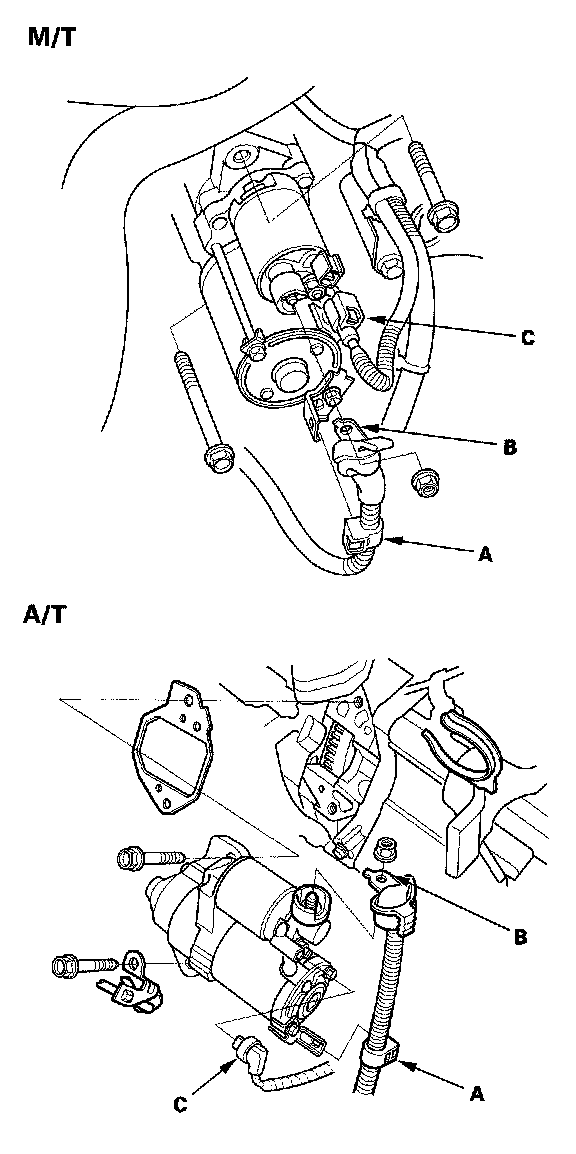 M/T

C

B

A

A/T

B

C

A