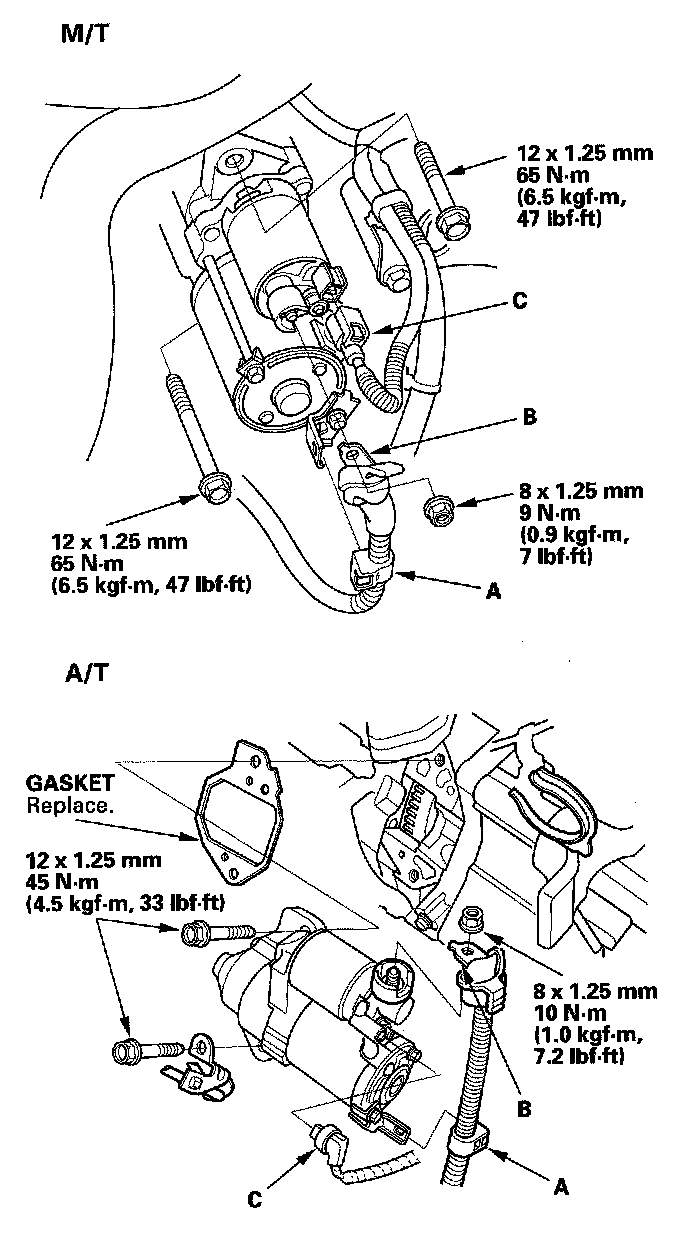 M/T

12 x 1.25 mm
65 N·m
(6.5 kgf·m,
47 lbf·ft)

C

B

8 x 1.25 mm
9 N·m
(0.9 kgf·m,
7 lbf·ft)

12 x 1.25 mm
65 N·m
(6.5 kgf·m, 47 lbf·ft)

A

A/T

GASKET
Replace.

12 x 1.25 mm
45 N·m
(4.5 kgf·m, 33 lbf·ft)

8 x 1.25 mm
10 N·m
(1.0 kgf·m,
7.2 lbf·ft)

B

C

A