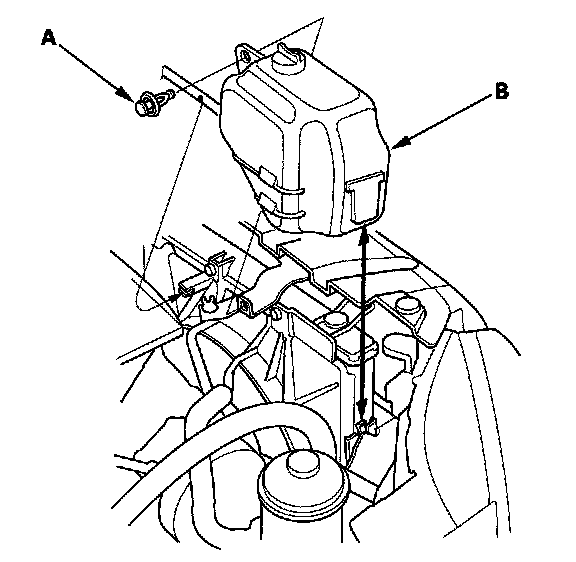 A

B