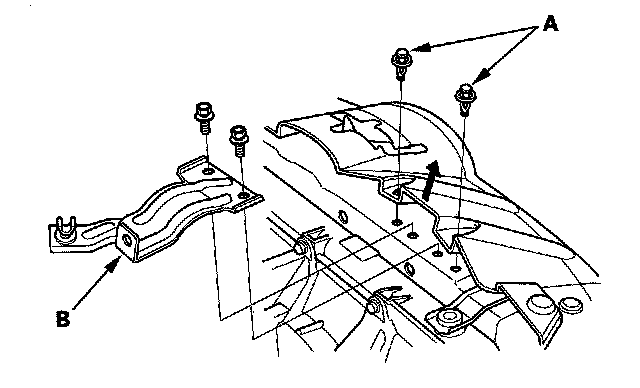 A

B