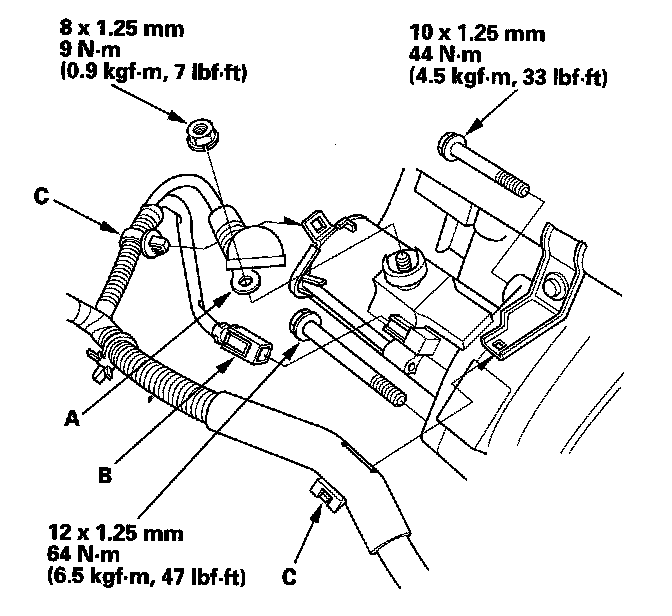 8 x 1.25 mm
9 N·m
(0.9 kgf·m, 7 lbf·ft)

10 x 1.25 mm
44 N·m
(4.5 kgf·m, 33 lbf·ft)

C

A

B

12 x 1.25 mm
64 N·m
(6.5 kgf·m, 47 lbf·ft)

C