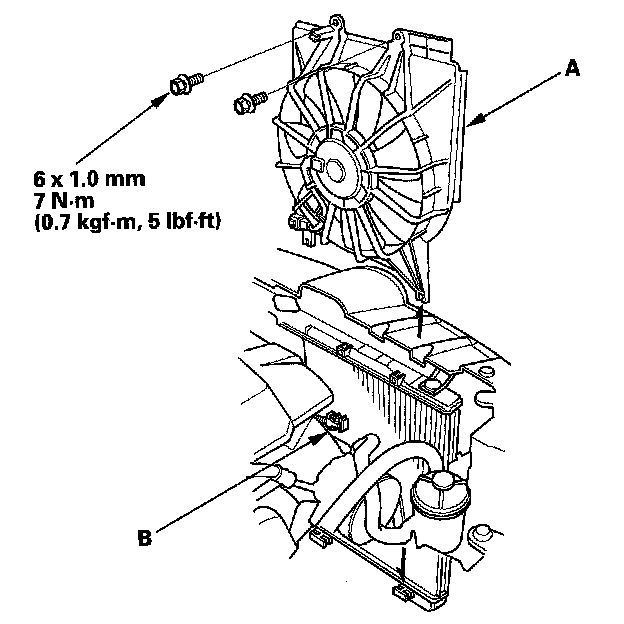 A

6 x 1.0 mm
7 N·m
(0.7 kgf·m, 5 lbf·ft)

B