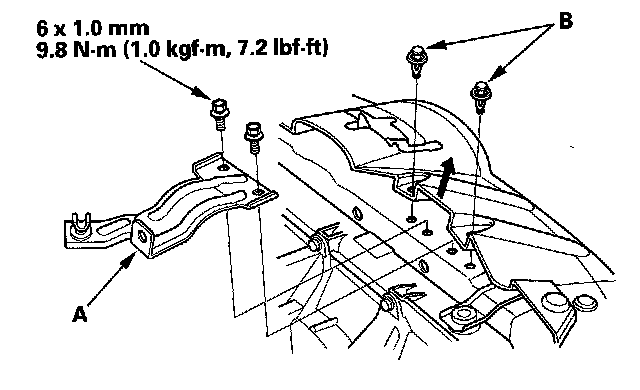 6 x 1.0 mm
9.8 N·m (1.0 kgf·m, 7.2 lbf·ft)

B

A