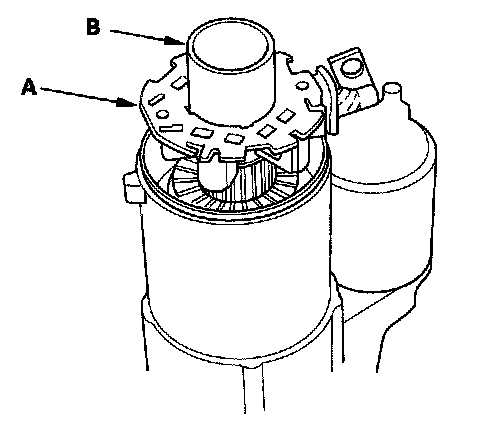 B
A