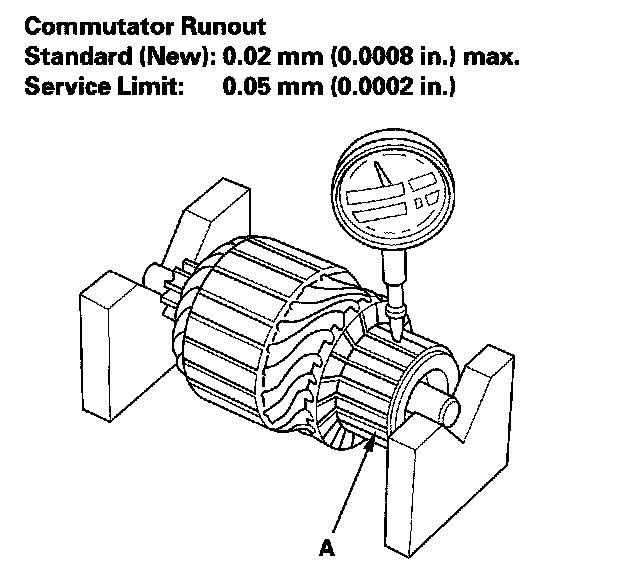 Commutator Runout
Standard (New): 0.02 mm (0.0008 in.) max.
Service Limit: 0.05 mm (0.0002 in.)

A