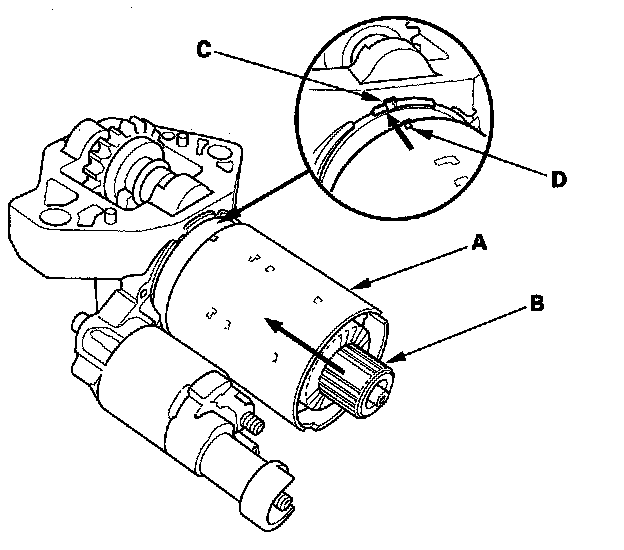 C
D
A
B