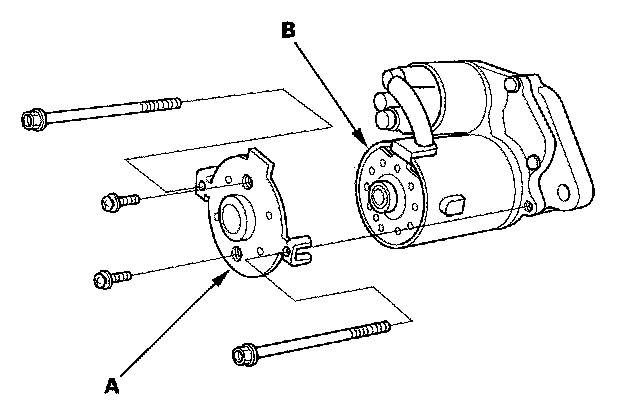 B

A