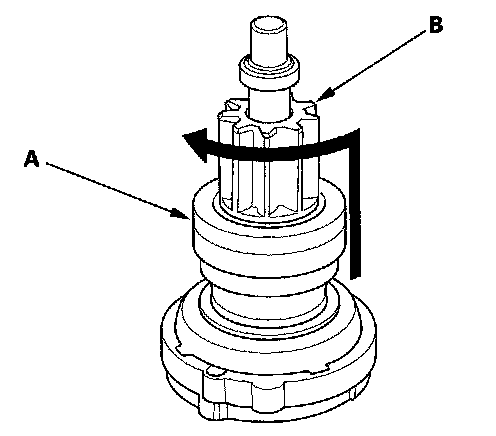 B

A