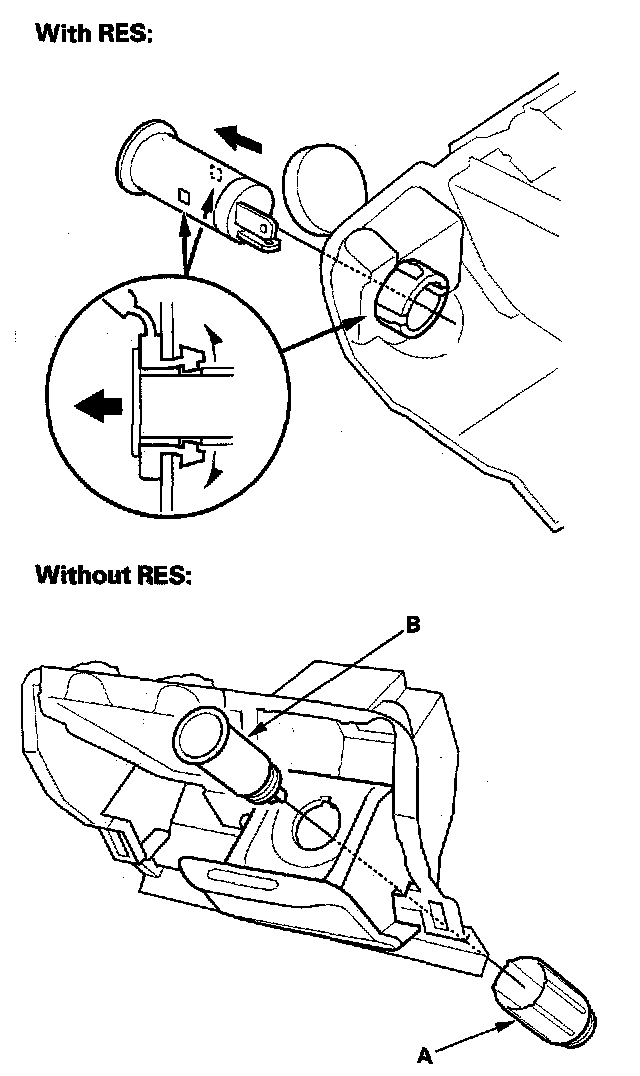 With RES:

Without RES:

B

A