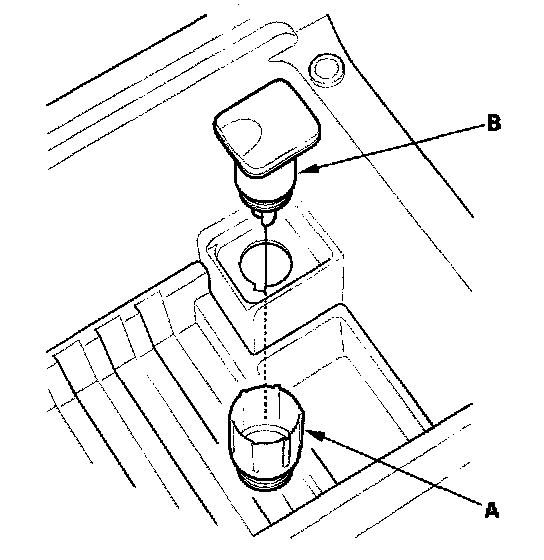 B

A