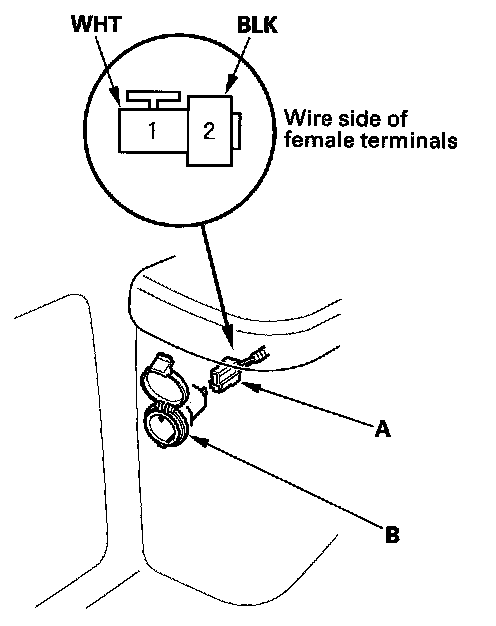 WHT
BLK
1
2
Wire side of female terminals
A
B