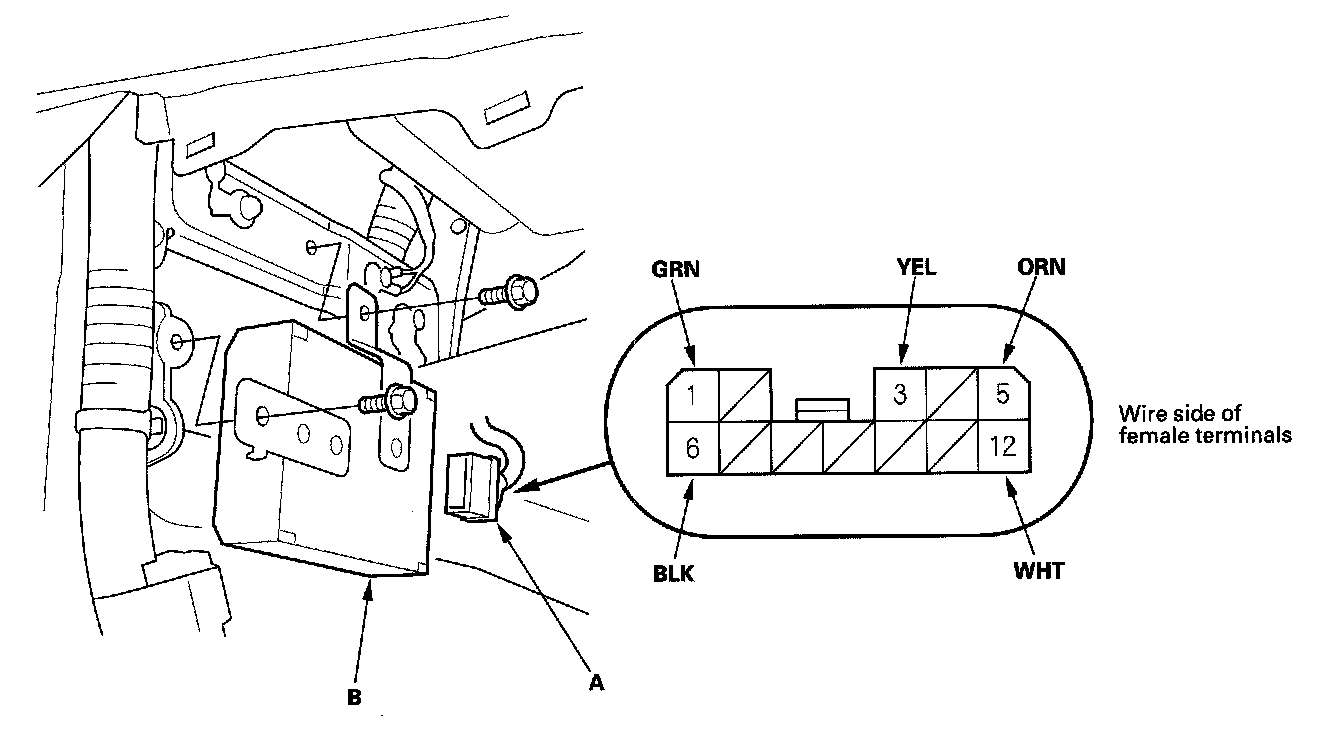 GRN
YEL
ORN
1
3
5
6
12
Wire side of female terminals
BLK
WHT
B
A