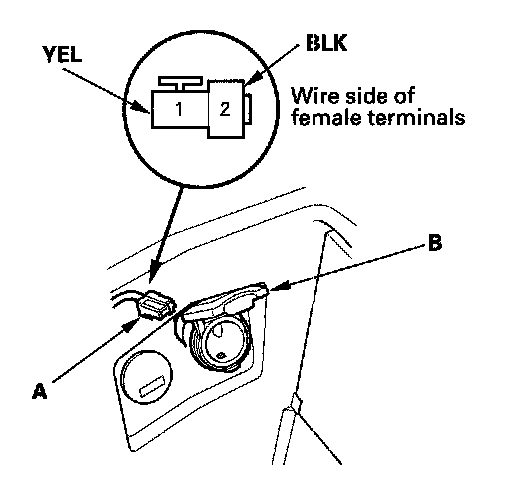 YEL
BLK
1
2
Wire side of female terminals
B
A