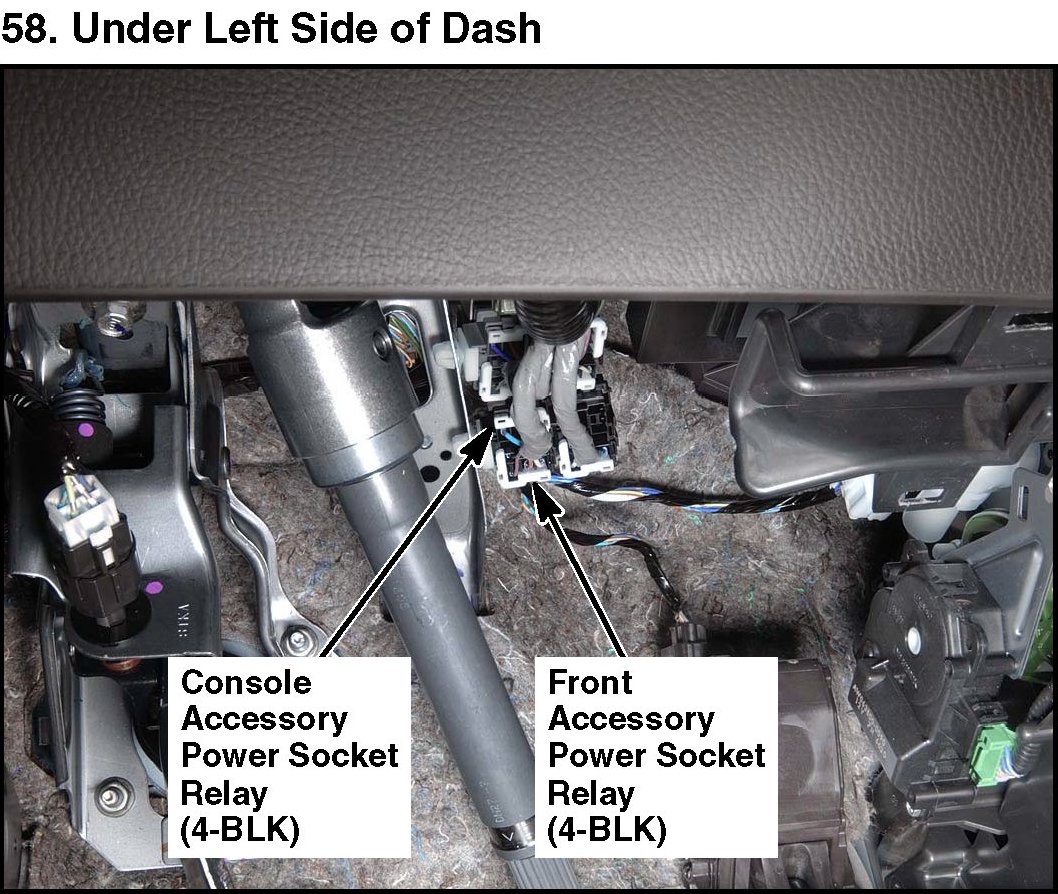 58. Under Left Side of Dash

Console Accessory Power Socket Relay (4-BLK)

Front Accessory Power Socket Relay (4-BLK)