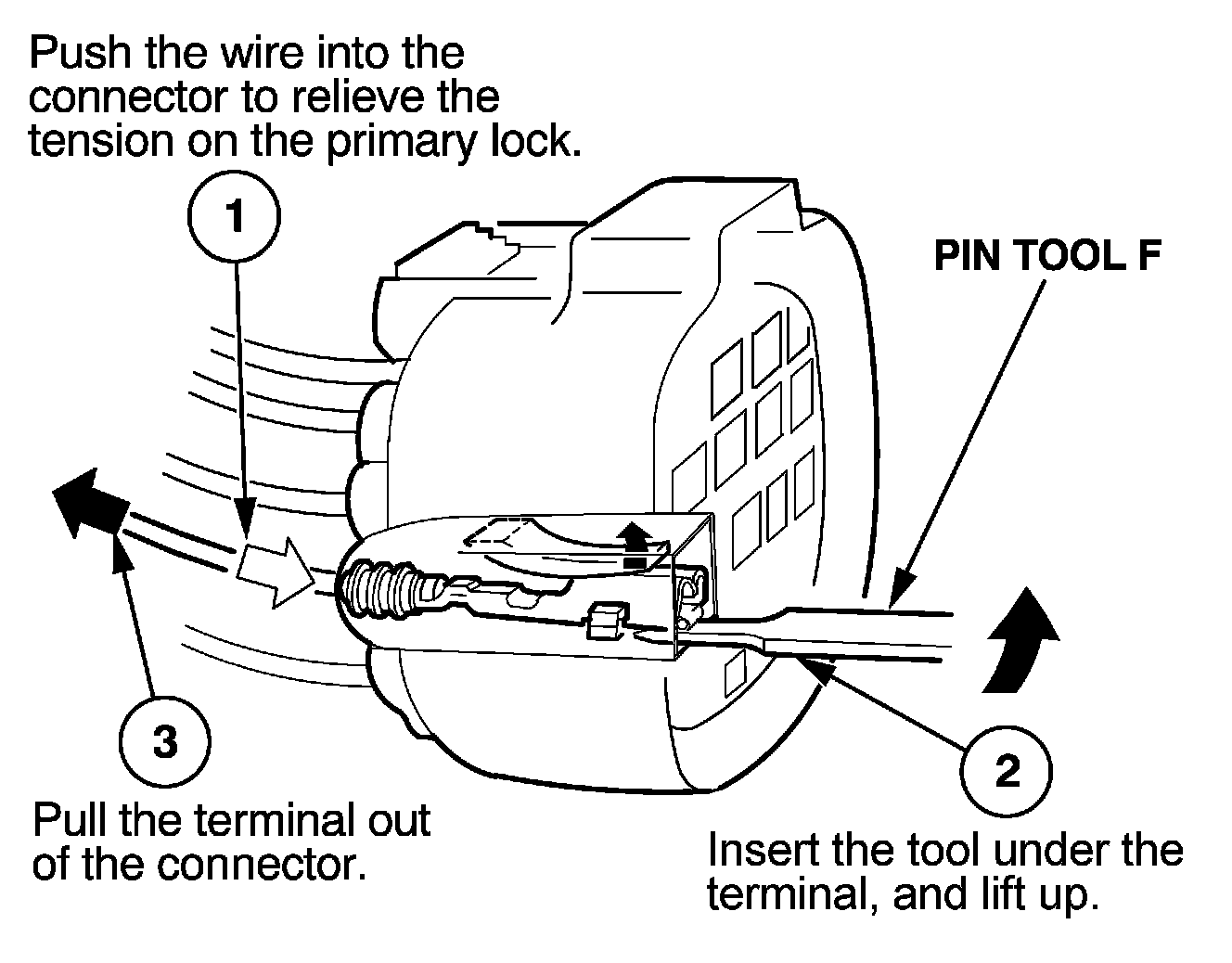 Push the wire into the connector to relieve the tension on the primary lock.

1

PIN TOOL F

3

Pull the terminal out of the connector.

2

Insert the tool under the terminal, and lift up.