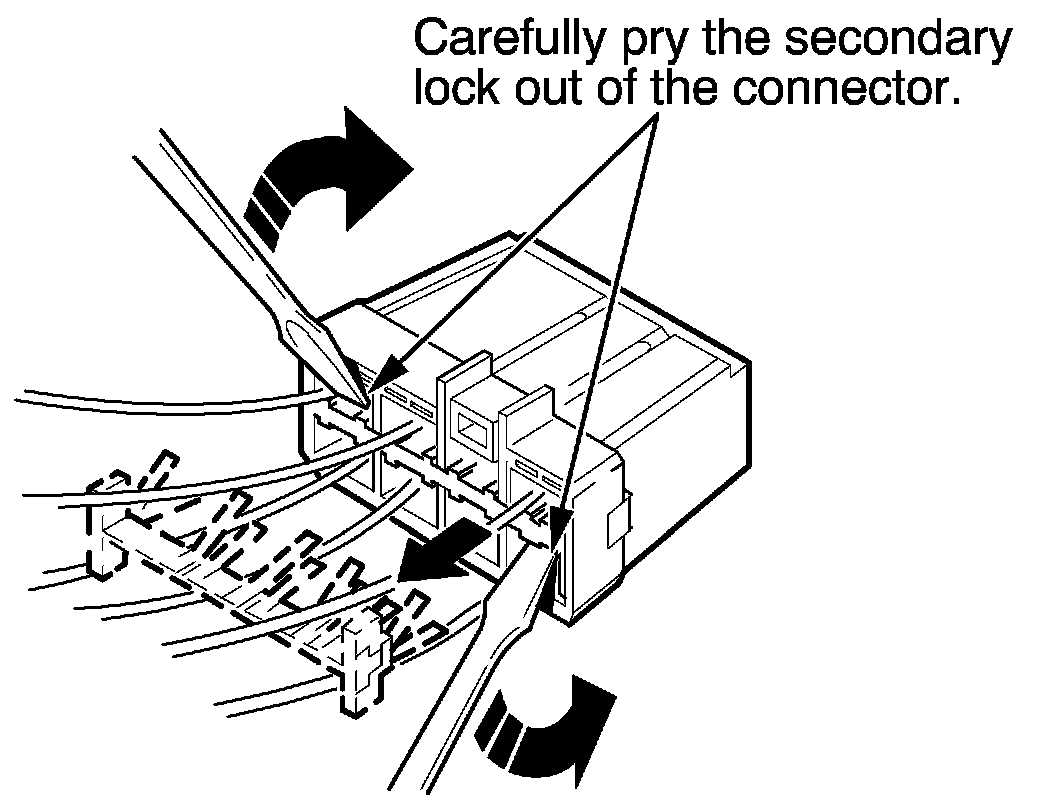 Carefully pry the secondary lock out of the connector.