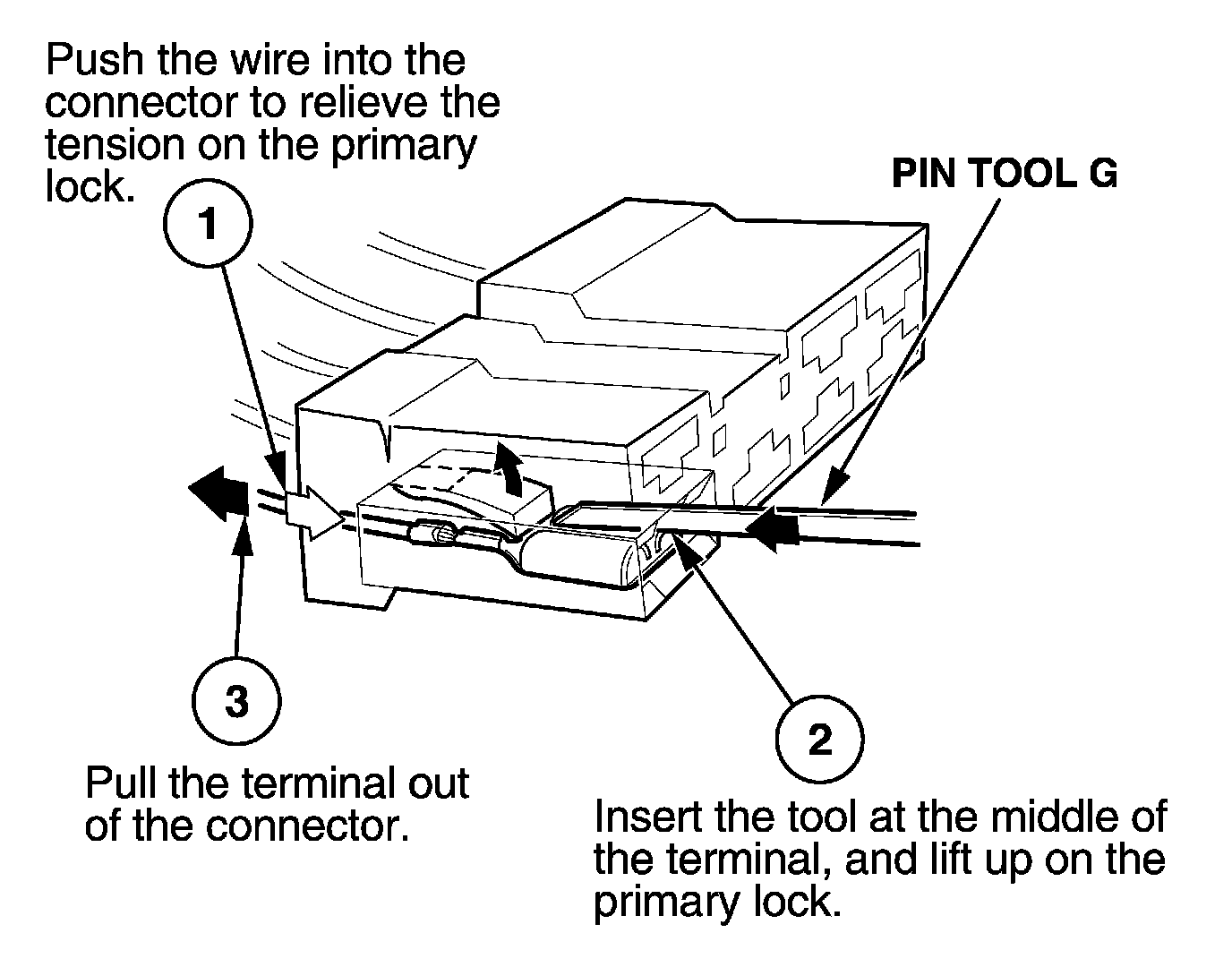 Push the wire into the connector to relieve the tension on the primary lock.

1

PIN TOOL G

3

Pull the terminal out of the connector.

2

Insert the tool at the middle of the terminal, and lift up on the primary lock.