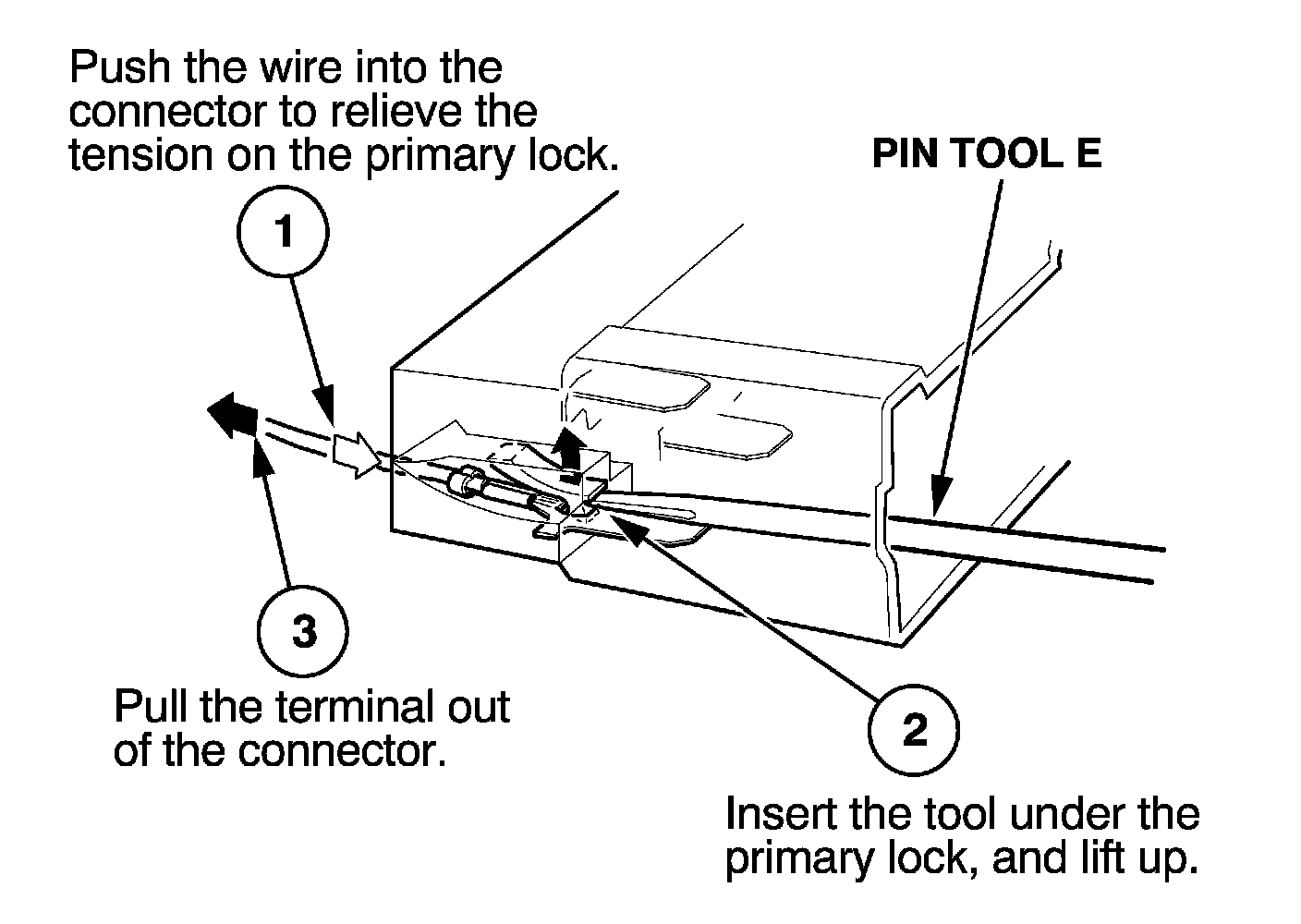 Push the wire into the connector to relieve the tension on the primary lock.

PIN TOOL E

1

3

Pull the terminal out of the connector.

2

Insert the tool under the primary lock, and lift up.