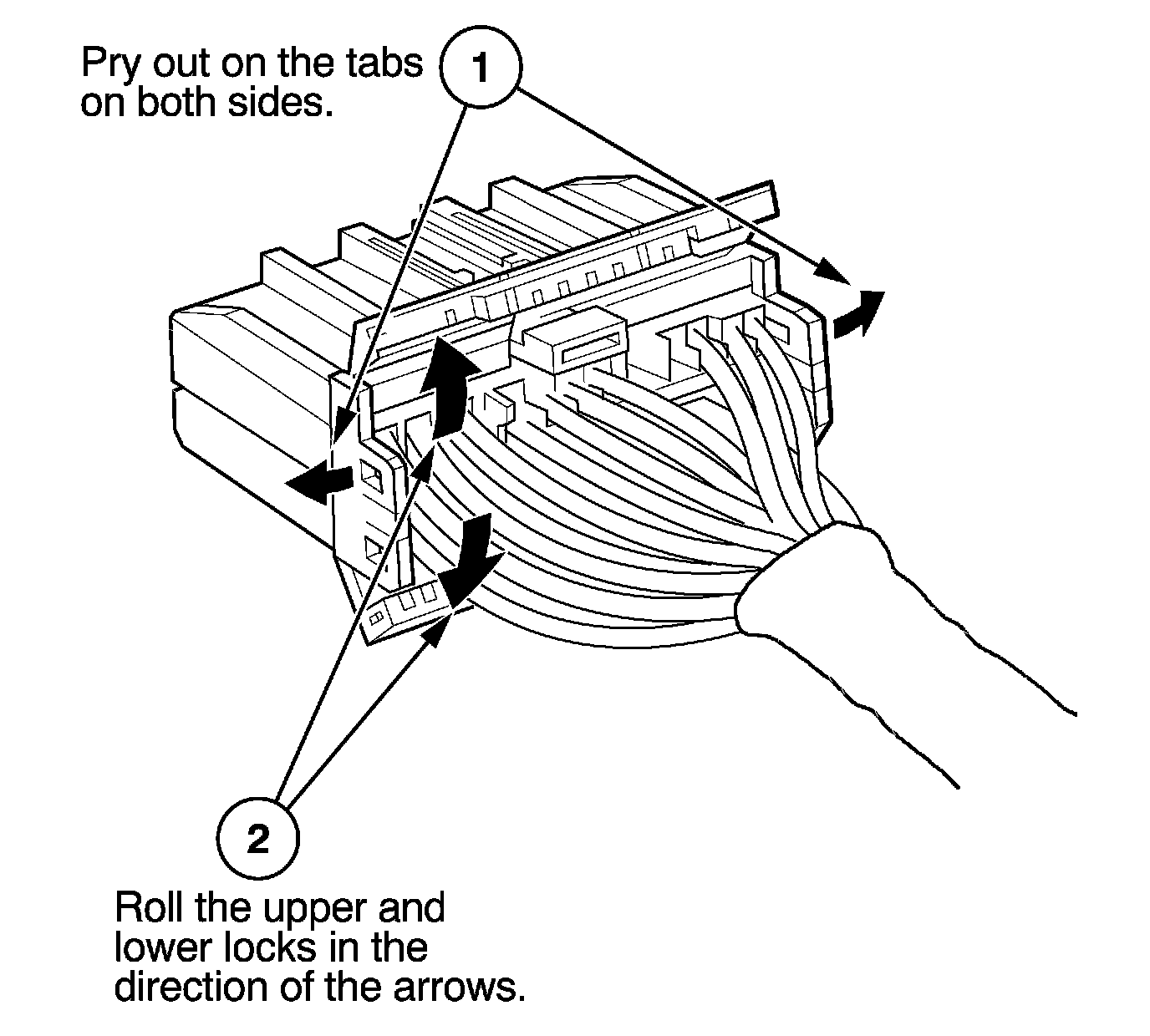 Pry out on the tabs on both sides.

1

2

Roll the upper and lower locks in the direction of the arrows.