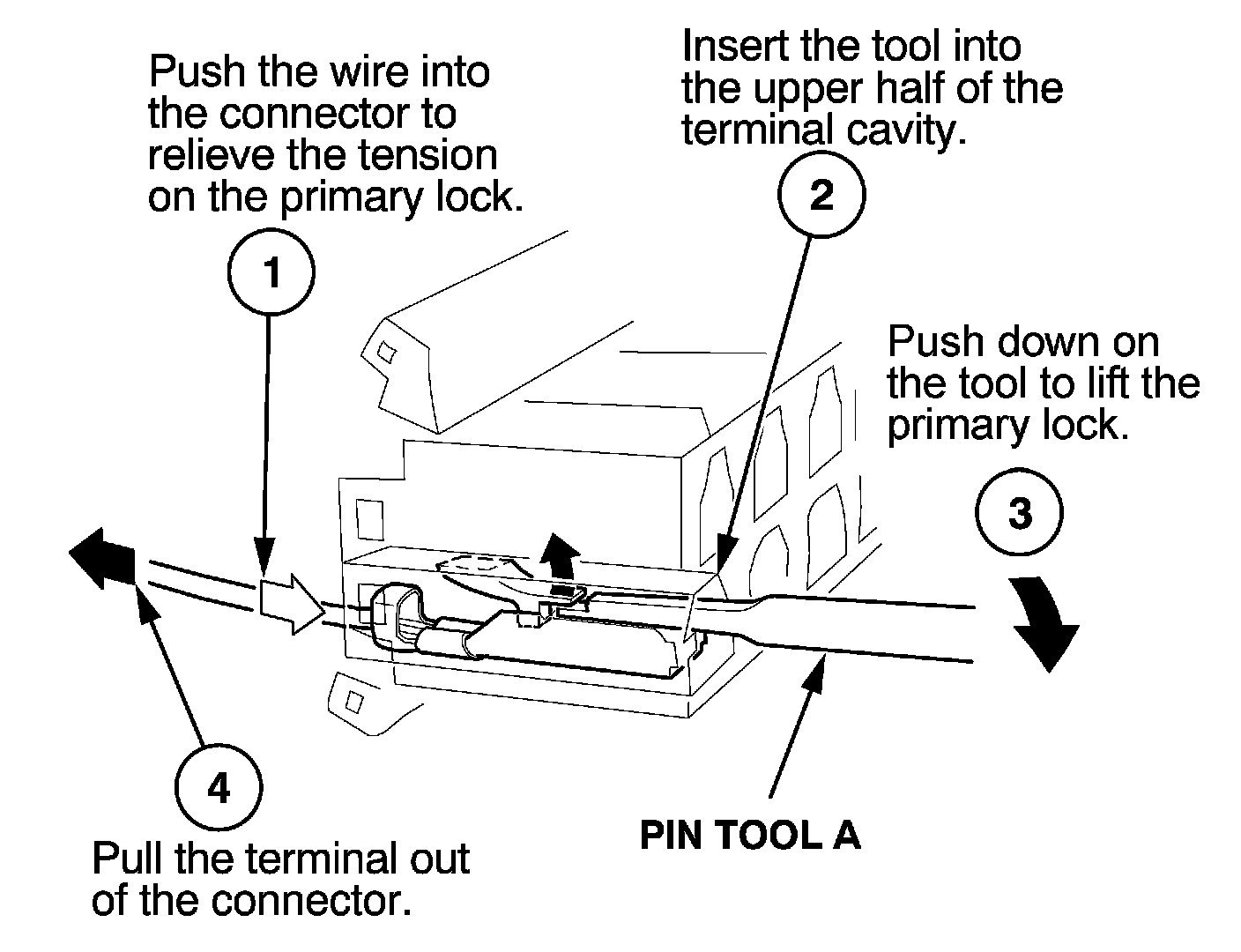 Push the wire into the connector to relieve the tension on the primary lock.

1

Insert the tool into the upper half of the terminal cavity.

2

Push down on the tool to lift the primary lock.

3

4

Pull the terminal out of the connector.

PIN TOOL A