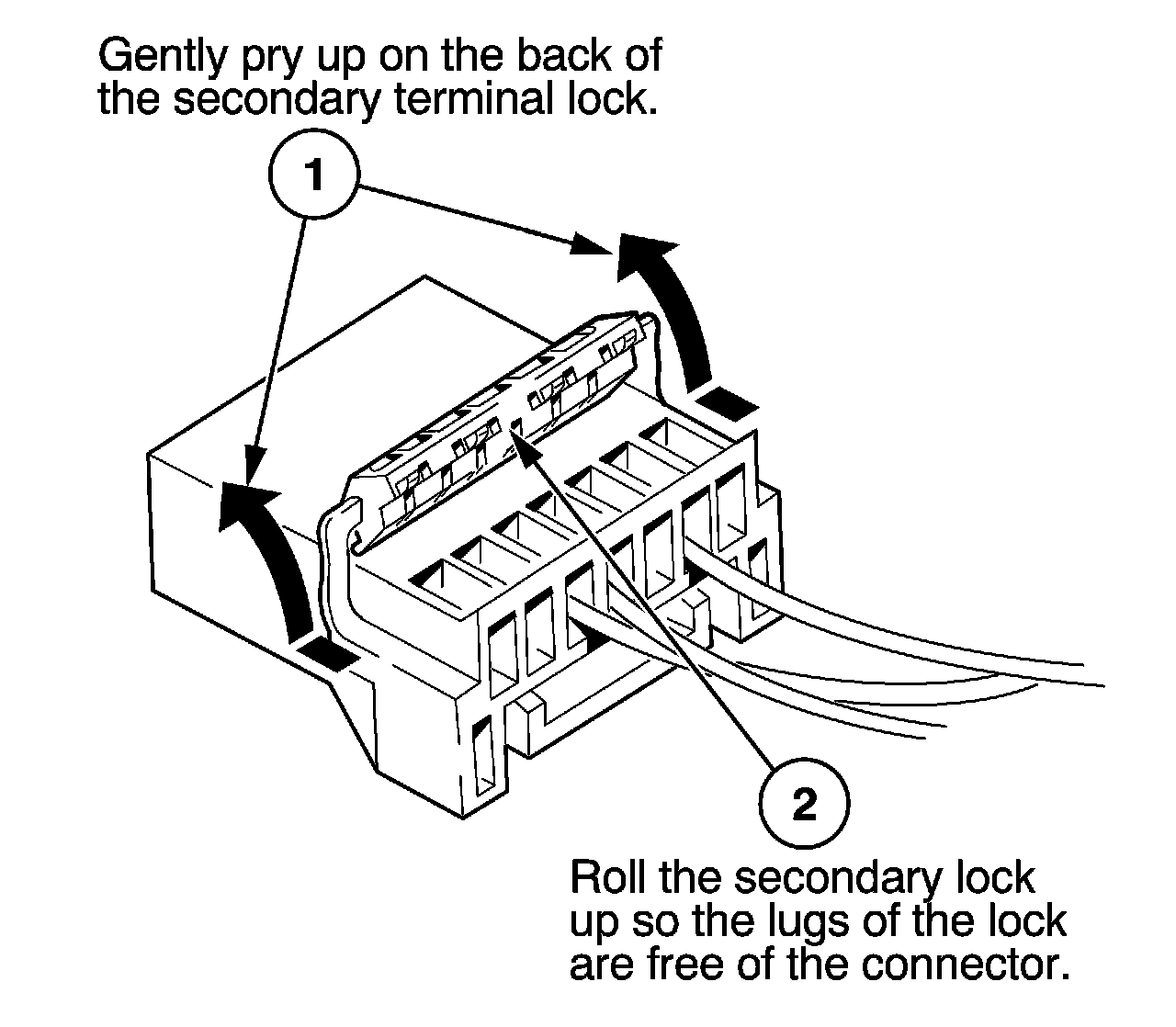 Gently pry up on the back of the secondary terminal lock.

1

2

Roll the secondary lock up so the lugs of the lock are free of the connector.