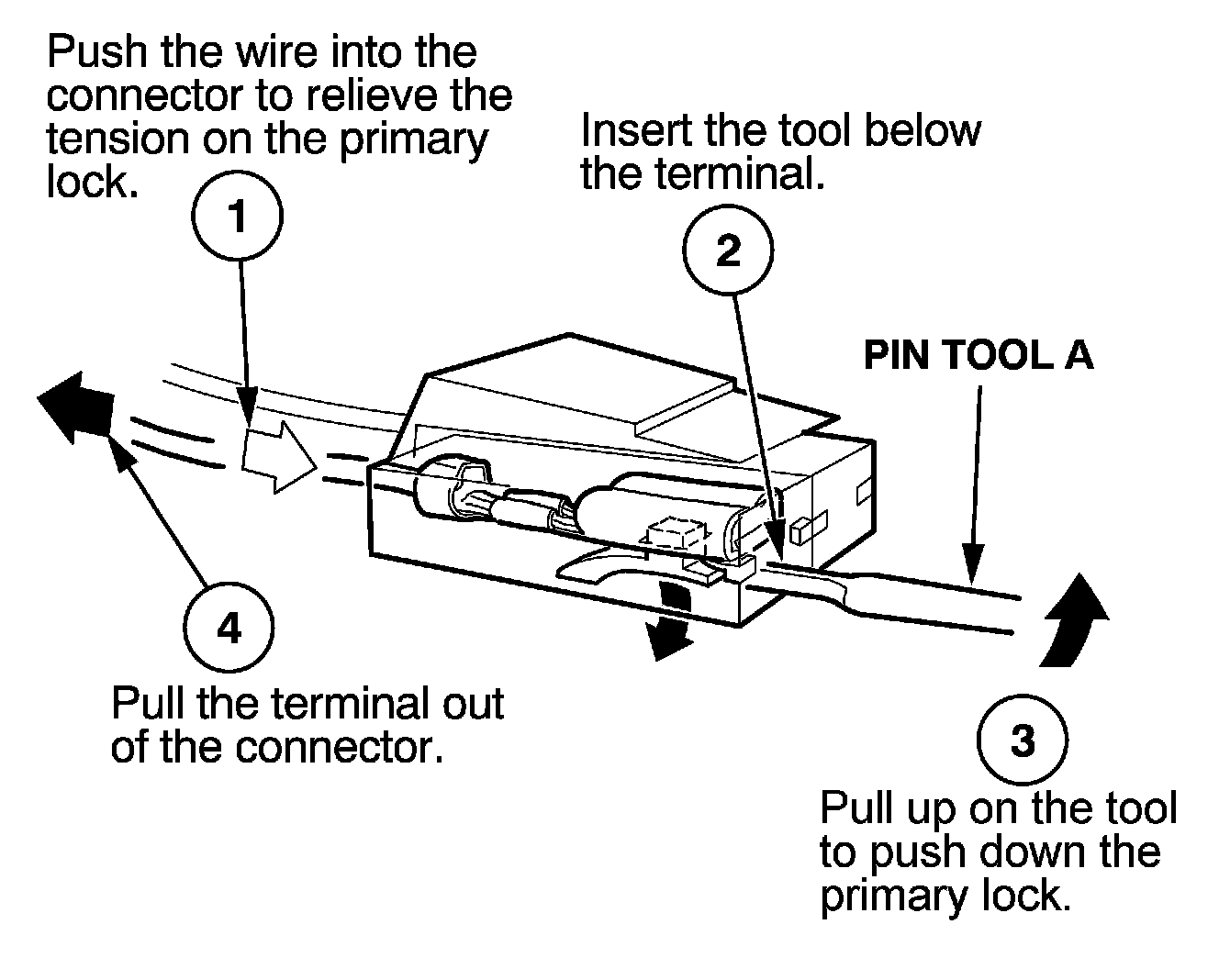 Push the wire into the connector to relieve the tension on the primary lock.

1

Insert the tool below the terminal.

2

PIN TOOL A

4

Pull the terminal out of the connector.

3

Pull up on the tool to push down the primary lock.