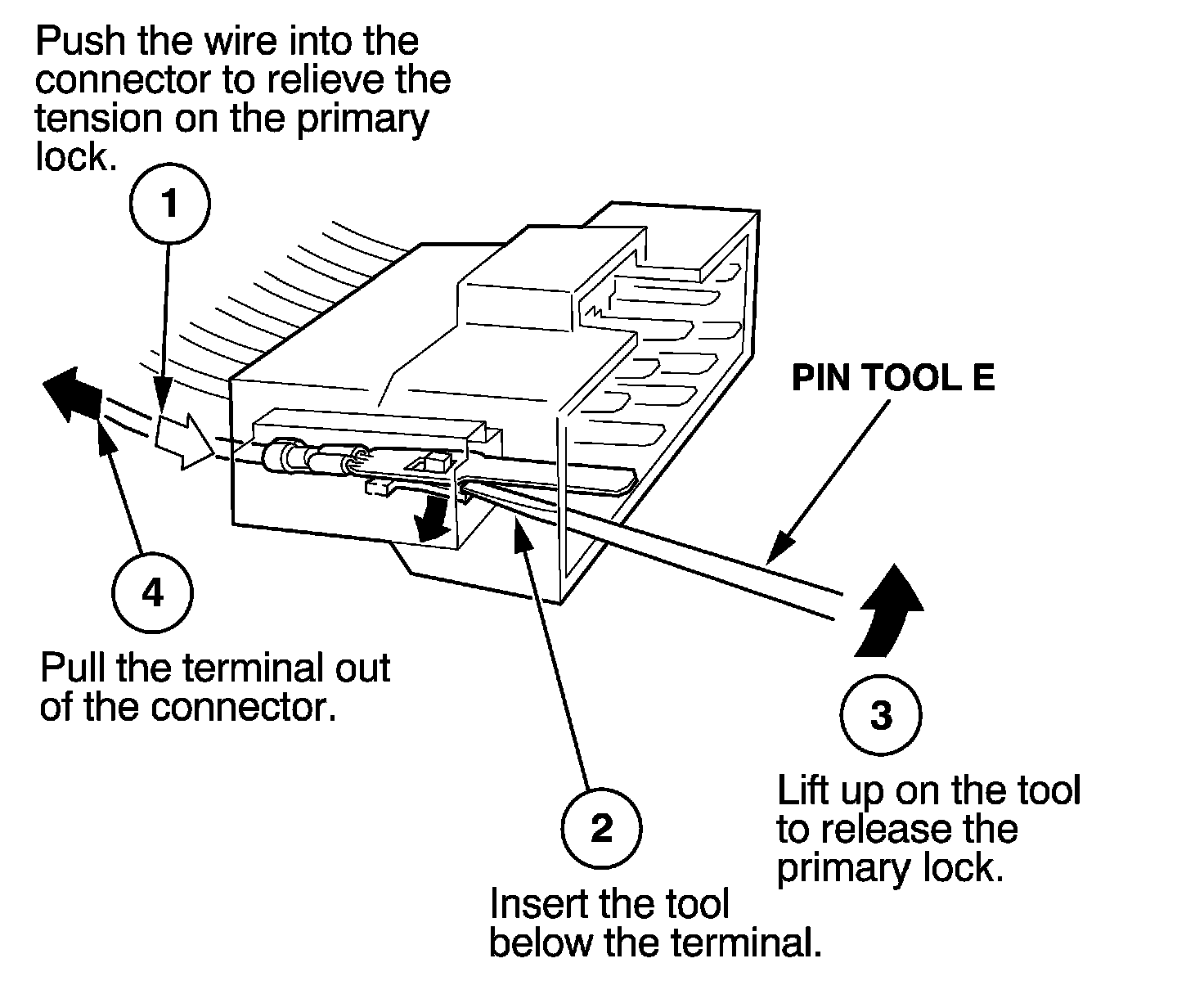 Push the wire into the connector to relieve the tension on the primary lock.

1

PIN TOOL E

4

Pull the terminal out of the connector.

3

Lift up on the tool to release the primary lock.

2

Insert the tool below the terminal.