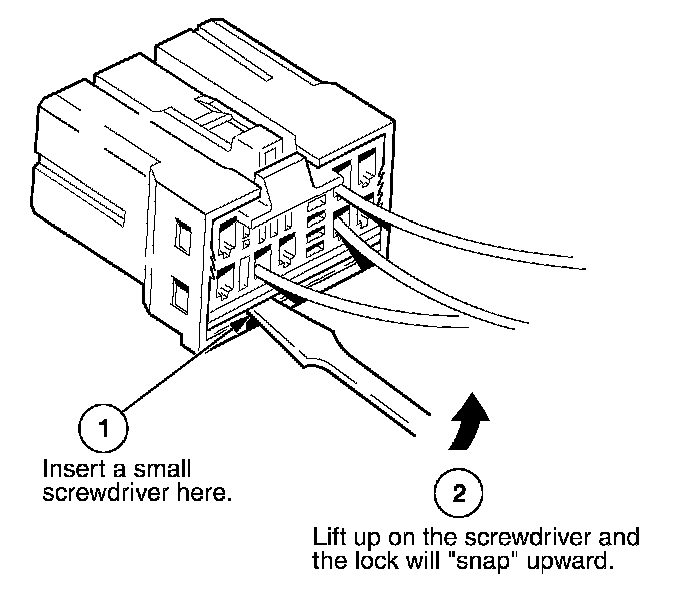 1
Insert a small screwdriver here.

2
Lift up on the screwdriver and the lock will "snap" upward.