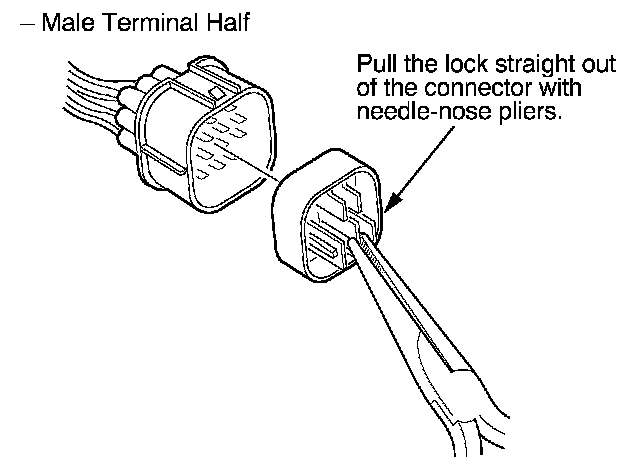 – Male Terminal Half

Pull the lock straight out of the connector with needle-nose pliers.