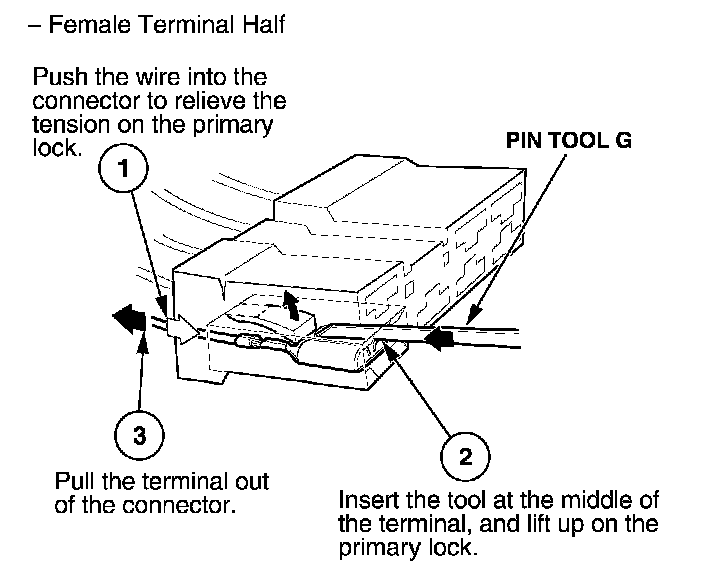 – Female Terminal Half

Push the wire into the connector to relieve the tension on the primary lock.

1

PIN TOOL G

3

Pull the terminal out of the connector.

2

Insert the tool at the middle of the terminal, and lift up on the primary lock.